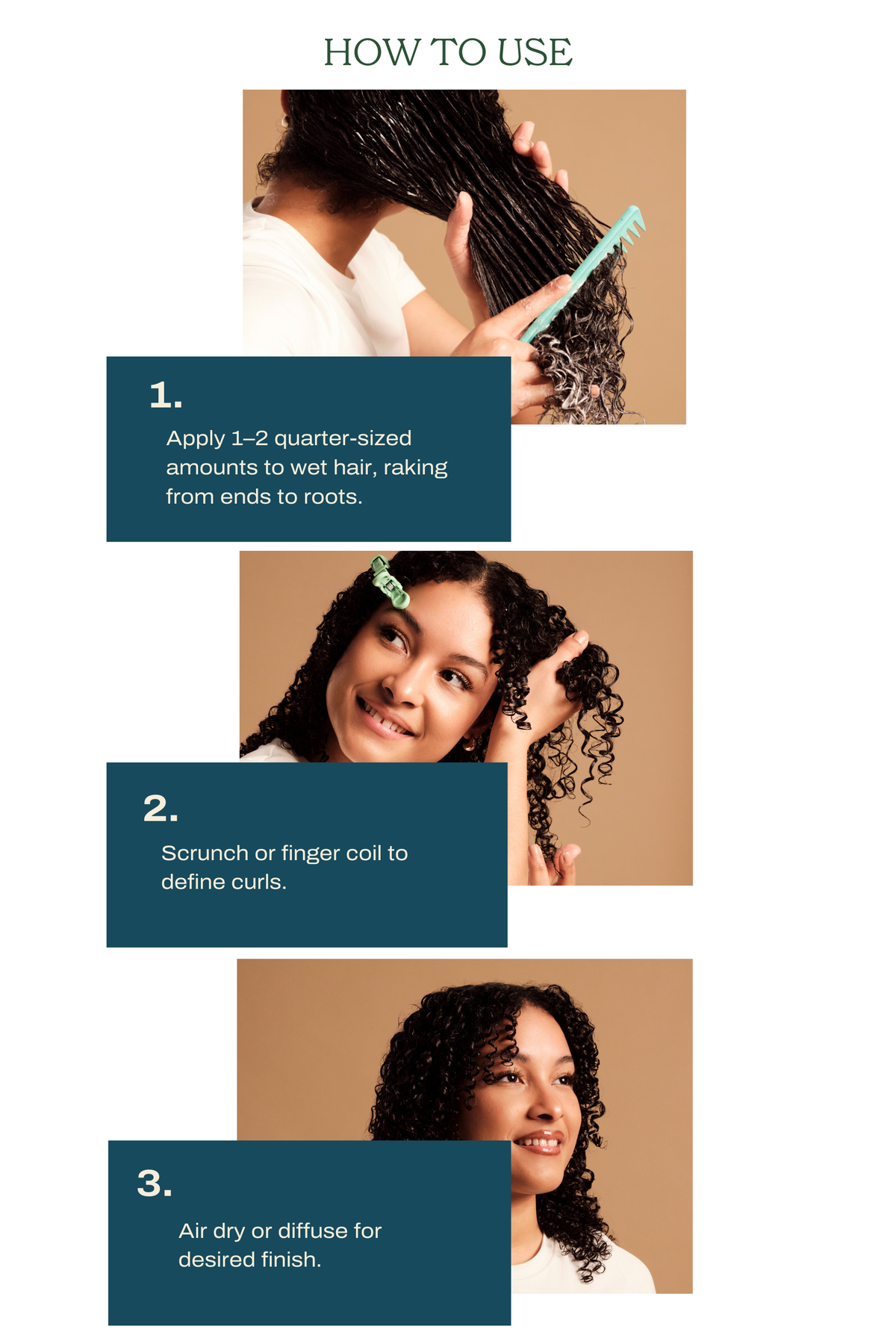 HOW TO USE

1.

Apply 1–2 quarter-sized amounts to wet hair, raking from ends to roots.

2.

Scrunch or finger coil to define curls.

3.

Air dry or diffuse for desired finish.