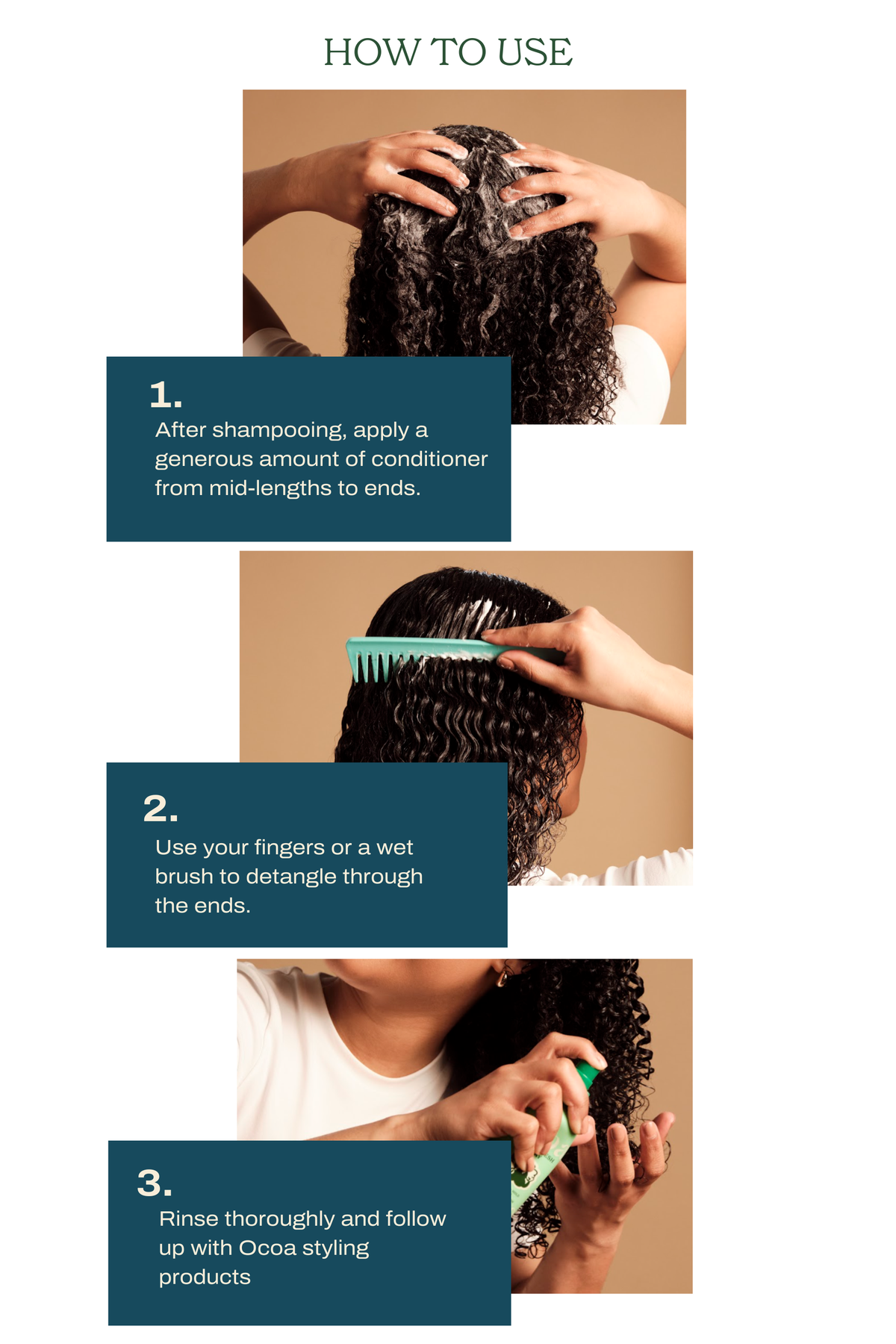 HOW TO USE

1.
After shampooing, apply a generous amount of conditioner from mid-lengths to ends.

2.
Use your fingers or a wet brush to detangle through the ends.

3.
Rinse thoroughly and follow up with Ocoa styling products