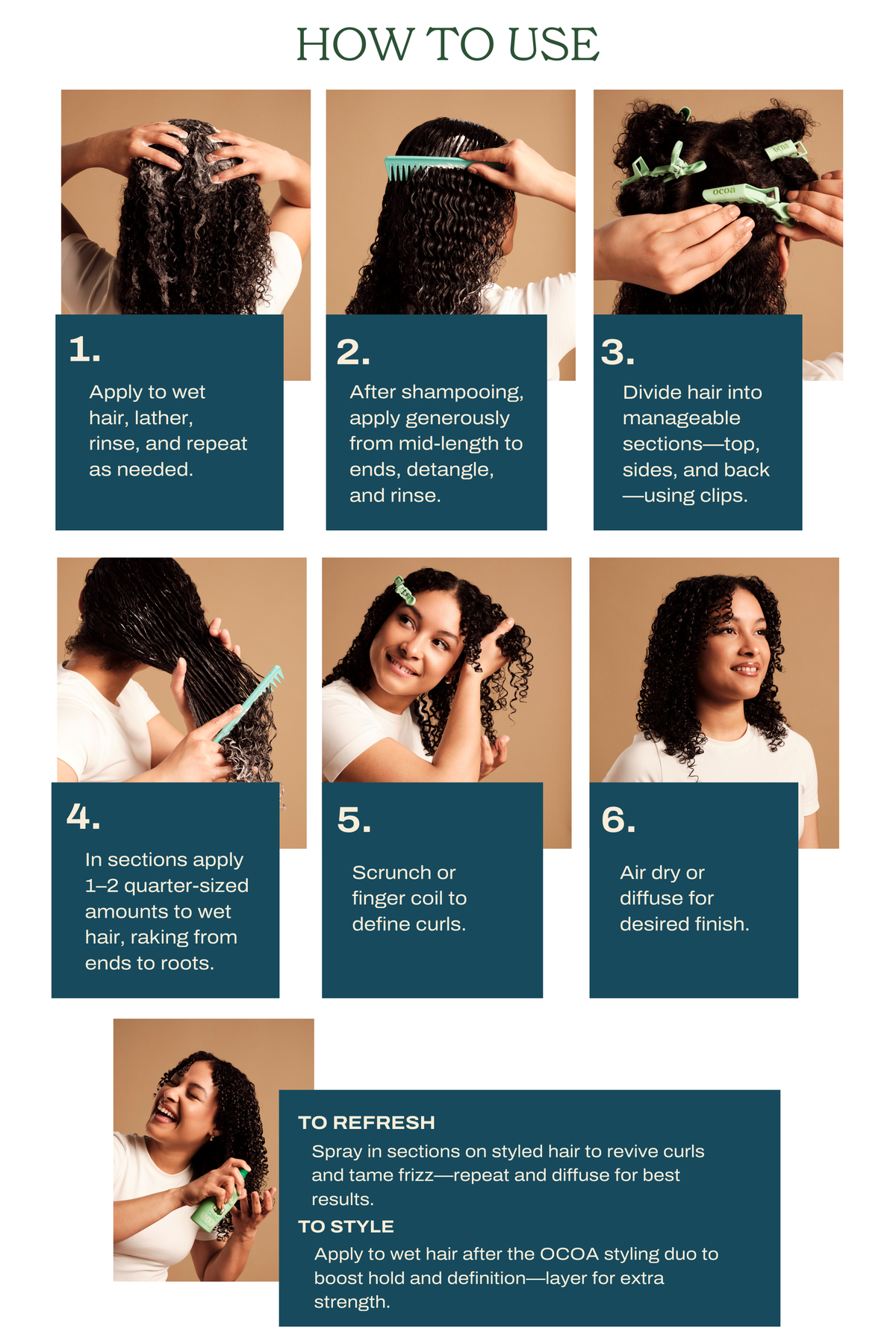 HOW TO USE

ocoa

ocoa

1.

Apply to wet hair, lather, rinse, and repeat as needed.

2.

After shampooing, apply generously from mid-length to ends, detangle, and rinse.

3.

Divide hair into manageable sections—top, sides, and back—using clips.

4.

In sections apply 1–2 quarter-sized amounts to wet hair, raking from ends to roots.

5.

Scrunch or finger coil to define curls.

6.

Air dry or diffuse for desired finish.

TO REFRESH

Spray in sections on styled hair to revive curls and tame frizz—repeat and diffuse for best results.

TO STYLE

Apply to wet hair after the OCOA styling duo to boost hold and definition—layer for extra strength.