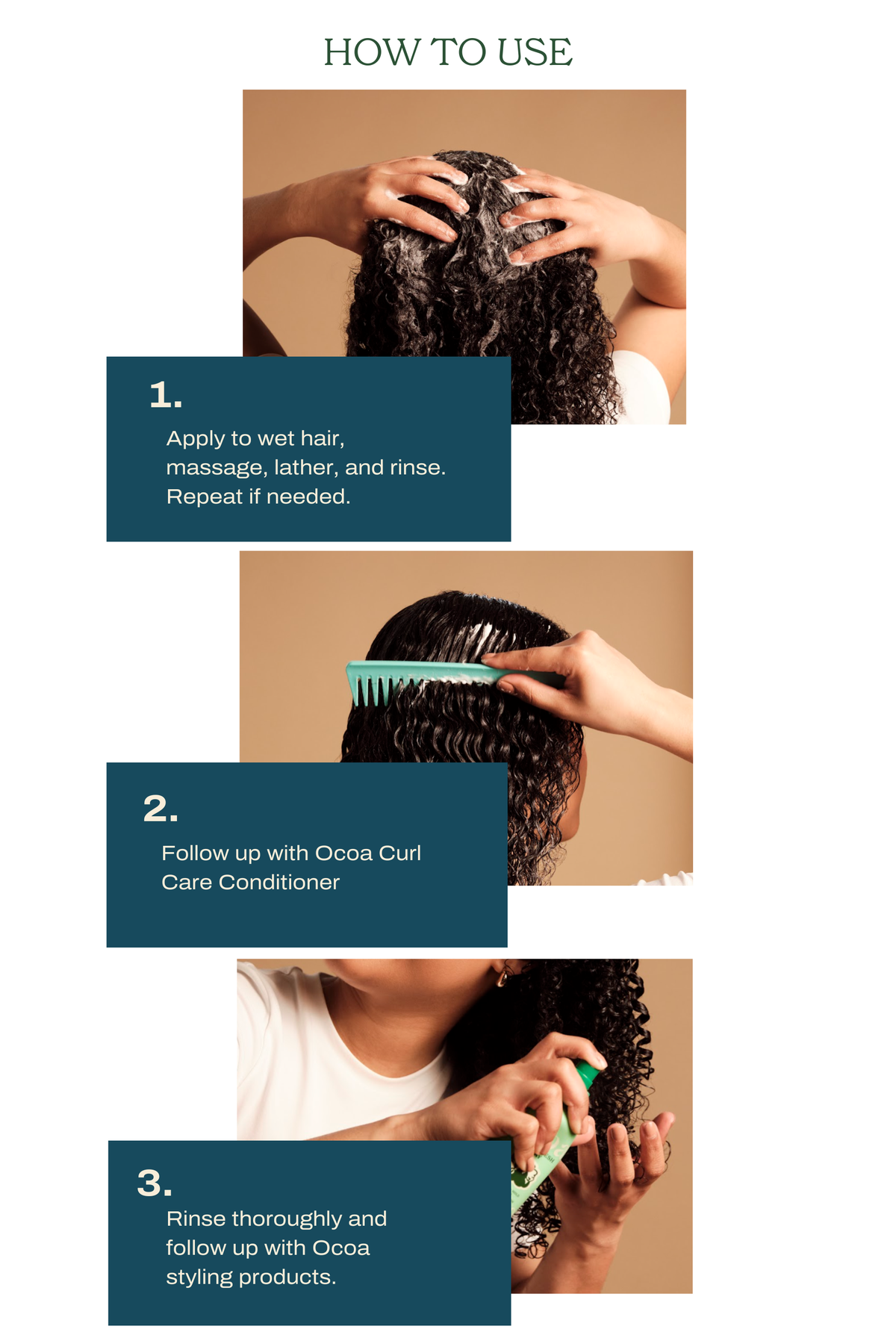 HOW TO USE

1.

Apply to wet hair, massage, lather, and rinse. Repeat if needed.

2.

Follow up with Ocoa Curl Care Conditioner

3.

Rinse thoroughly and follow up with Ocoa styling products.